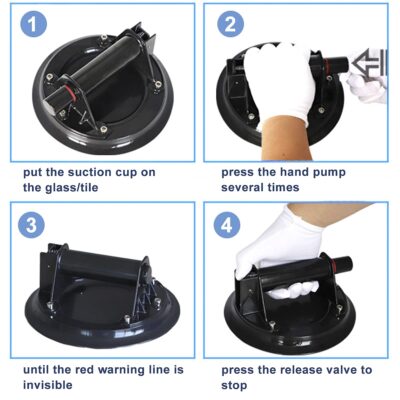 1

put the suction cup on the glass/tile

2

press the hand pump several times

3

until the red warning line is invisible

4

press the release valve to stop